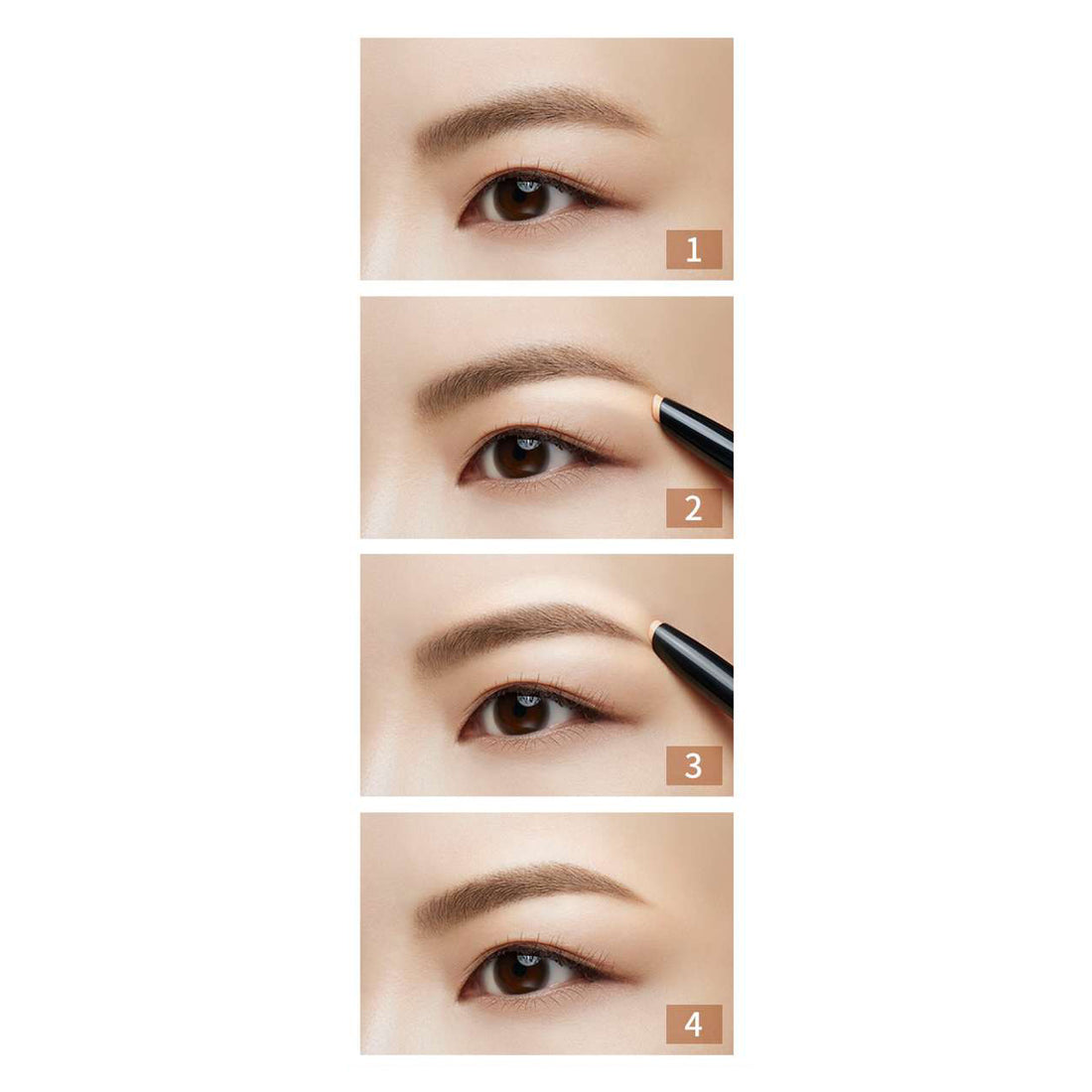 1

2

3

4