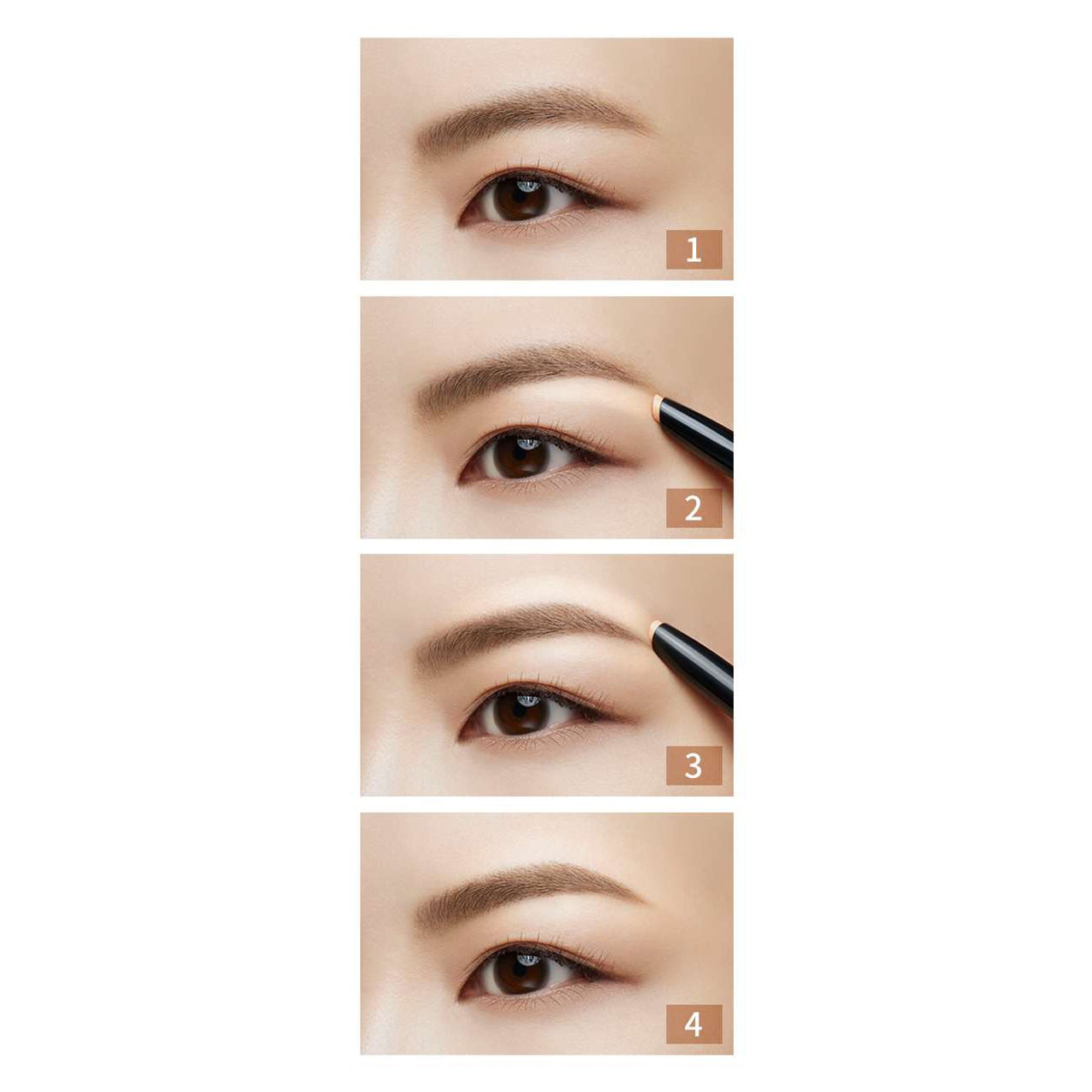 1

2

3

4